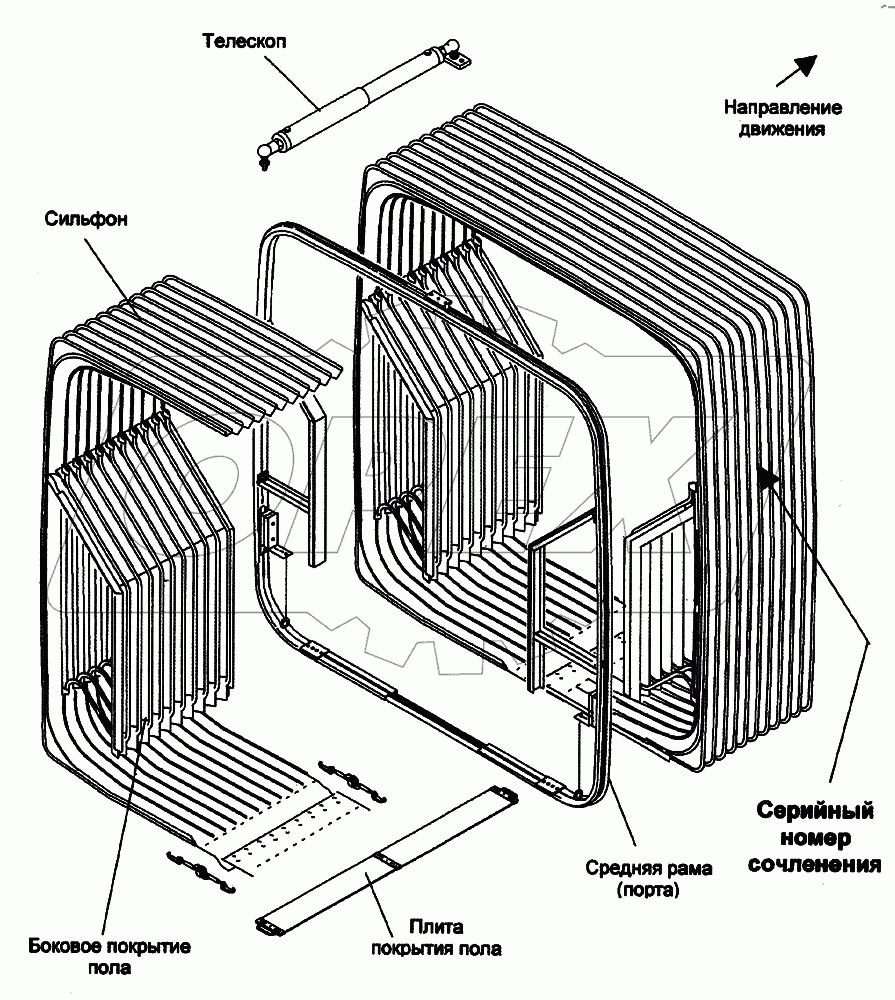 Телескоп

Направление движения

Сильфон

Серийный номер сочленения

Средняя рама (порта)

Плита покрытия пола

Боковое покрытие пола